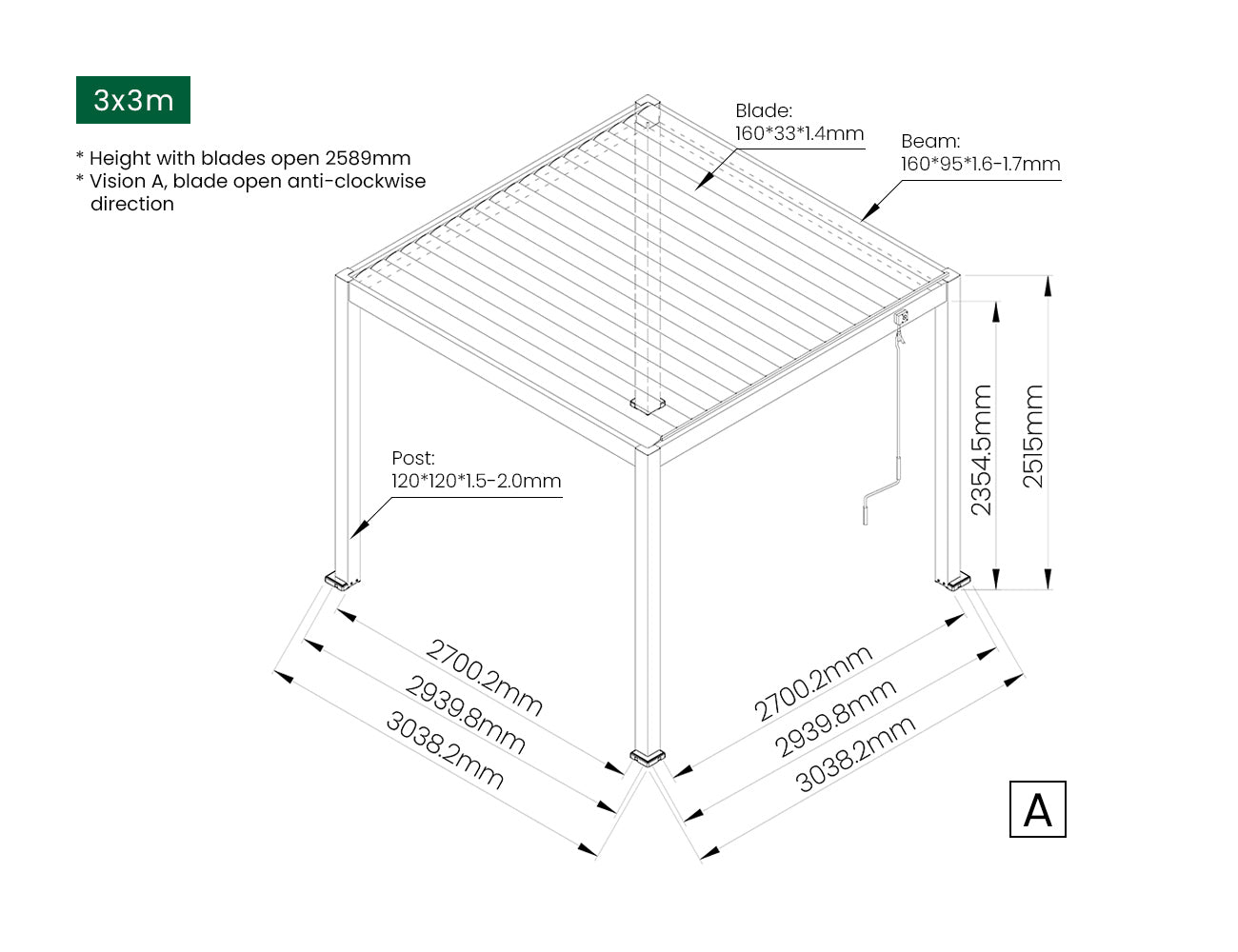 3x3m

* Height with blades open 2589mm
* Vision A, blade open anti-clockwise direction

Blade:
160*33*1.4mm

Beam:
160*95*1.6-1.7mm

Post:
120*120*1.5-2.0mm

2354.5mm

2515mm

2700.2mm
2939.8mm
3038.2mm

2700.2mm
2939.8mm
3038.2mm

A